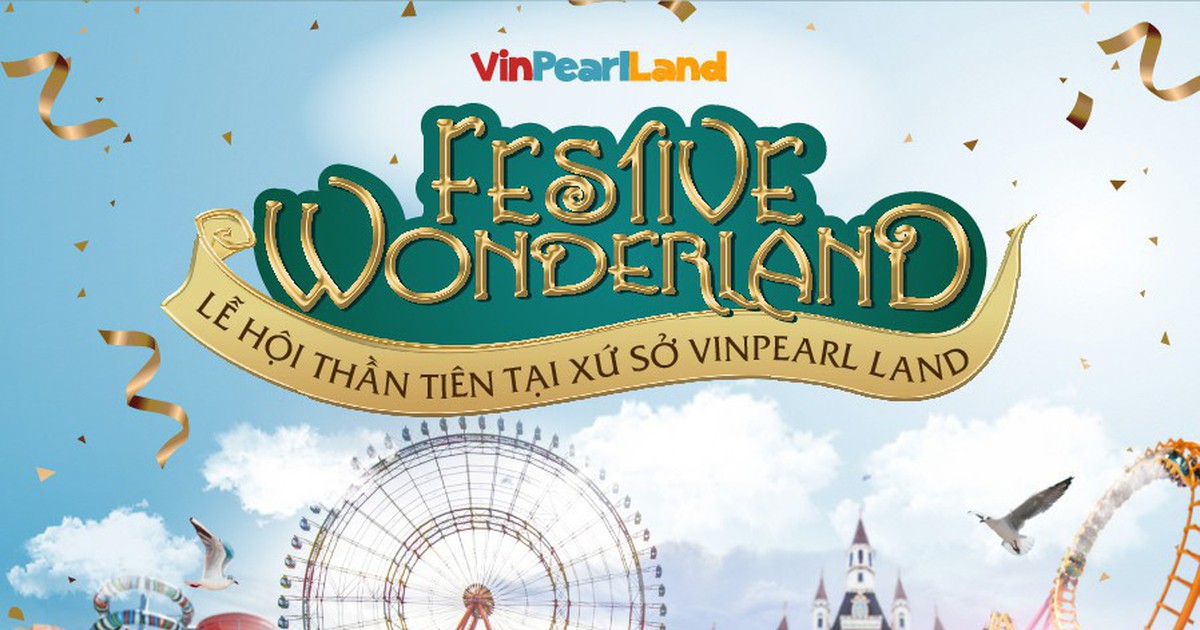 VinPearlLand

FESTIVE WONDERLAND

LỄ HỘI THẦN TIÊN TẠI XỨ SỞ VINPEARL LAND