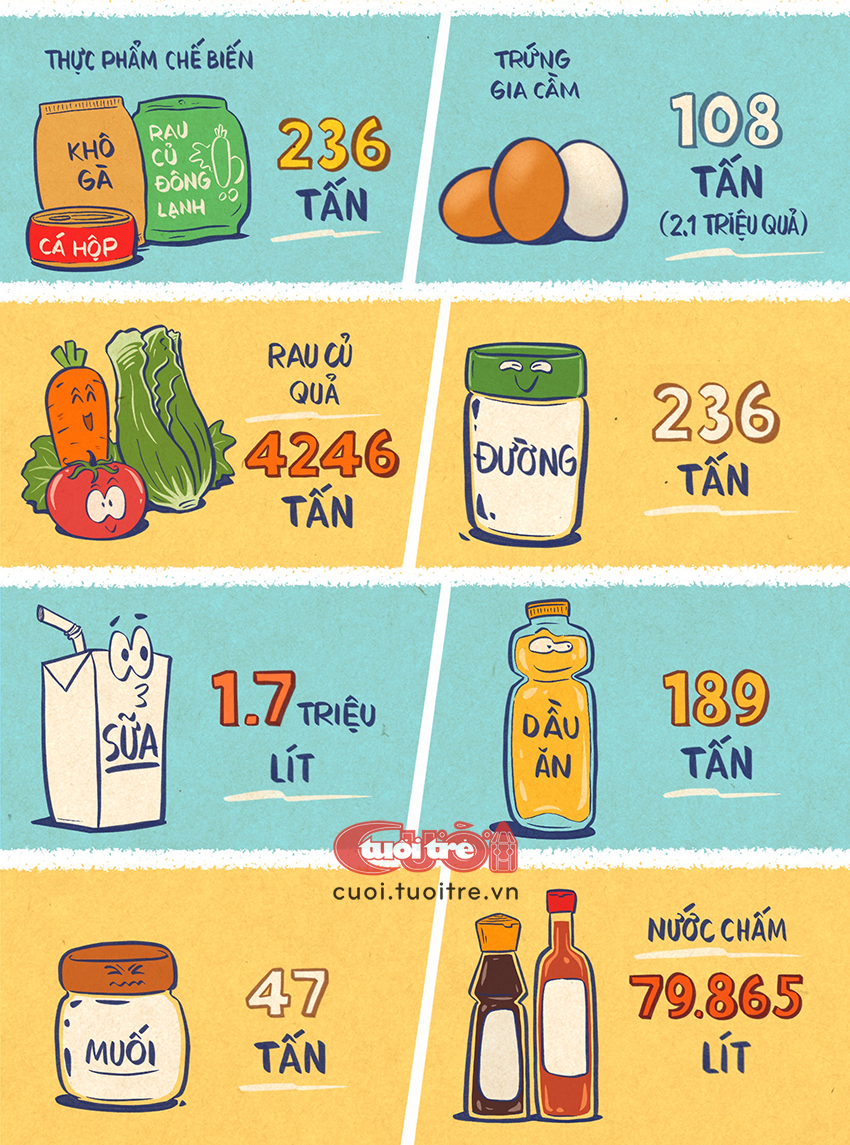 THỰC PHẨM CHẾ BIẾN

KHÔ GÀ

RAU CỦ ĐÔNG LẠNH

CÁ HỘP

236 TẤN

TRỨNG GIA CẦM

108 TẤN (2.1 TRIỆU QUẢ)

RAU CỦ QUẢ

4246 TẤN

ĐƯỜNG

236 TẤN

SỮA

1.7 TRIỆU LÍT

DẦU ĂN

189 TẤN

Cười tuổi trẻ

cuoi.tuoitre.vn

MUỐI

47 TẤN

NƯỚC CHẤM

79.865 LÍT