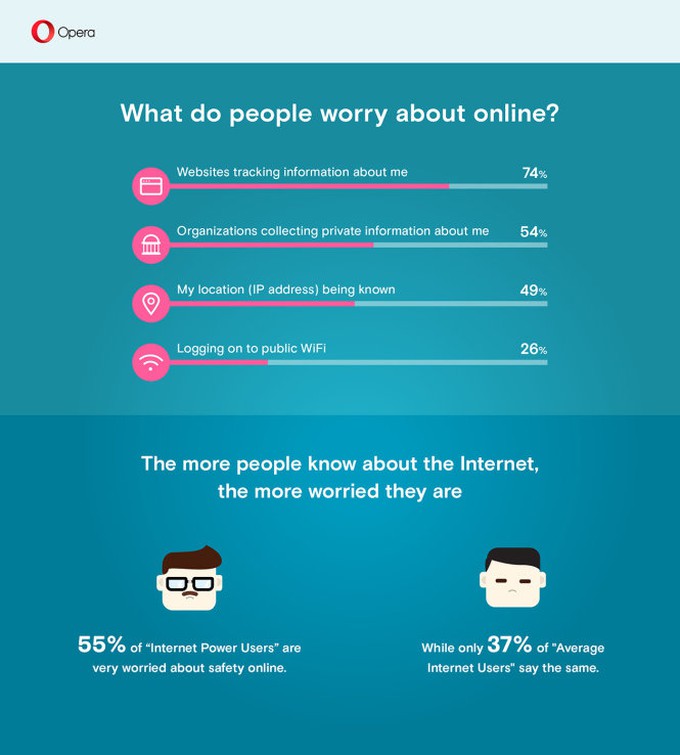 Opera

What do people worry about online?

Websites tracking information about me 74%

Organizations collecting private information about me 54%

My location (IP address) being known 49%

Logging on to public WiFi 26%

The more people know about the Internet, the more worried they are

55% of “Internet Power Users” are very worried about safety online.

While only 37% of "Average Internet Users" say the same.