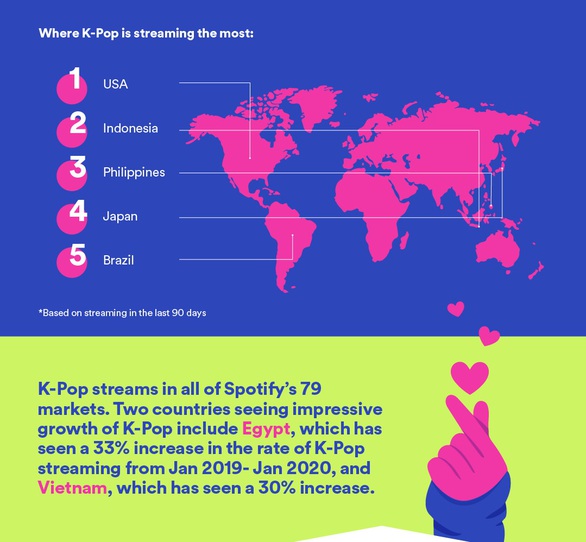 Where K-Pop is streaming the most:

1 USA
2 Indonesia
3 Philippines
4 Japan
5 Brazil

*Based on streaming in the last 90 days

K-Pop streams in all of Spotify's 79 markets. Two countries seeing impressive growth of K-Pop include Egypt, which has seen a 33% increase in the rate of K-Pop streaming from Jan 2019- Jan 2020, and Vietnam, which has seen a 30% increase.