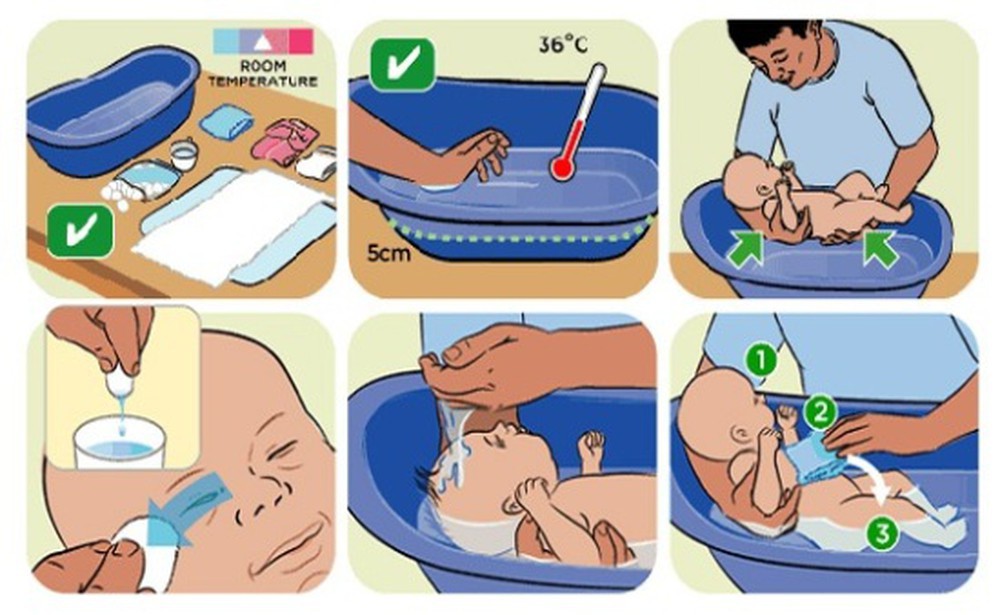 ROOM TEMPERATURE

36°C

5cm

1

2

3